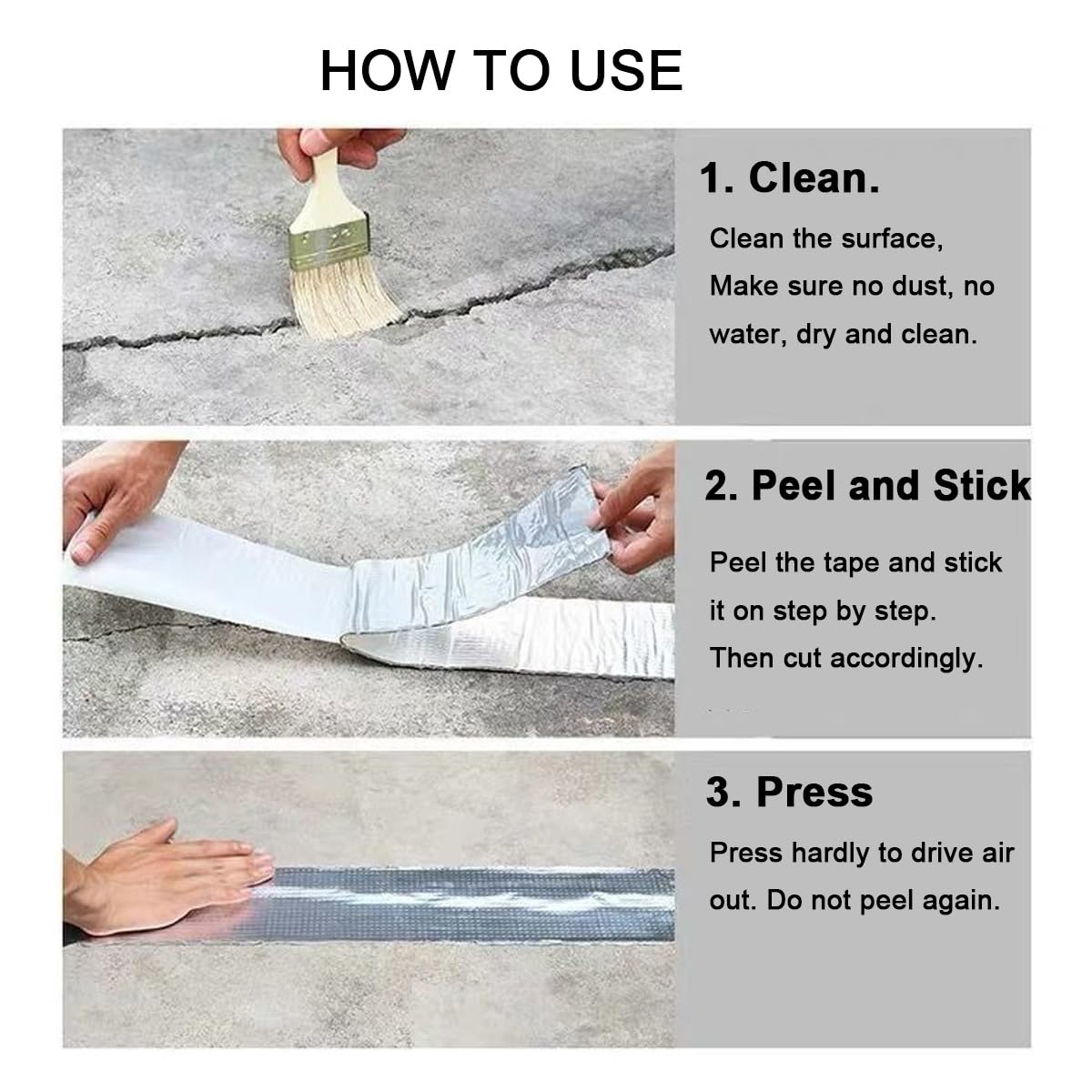 HOW TO USE

1. Clean.

Clean the surface, Make sure no dust, no water, dry and clean.

2. Peel and Stick

Peel the tape and stick it on step by step. Then cut accordingly.

3. Press

Press hardly to drive air out. Do not peel again.