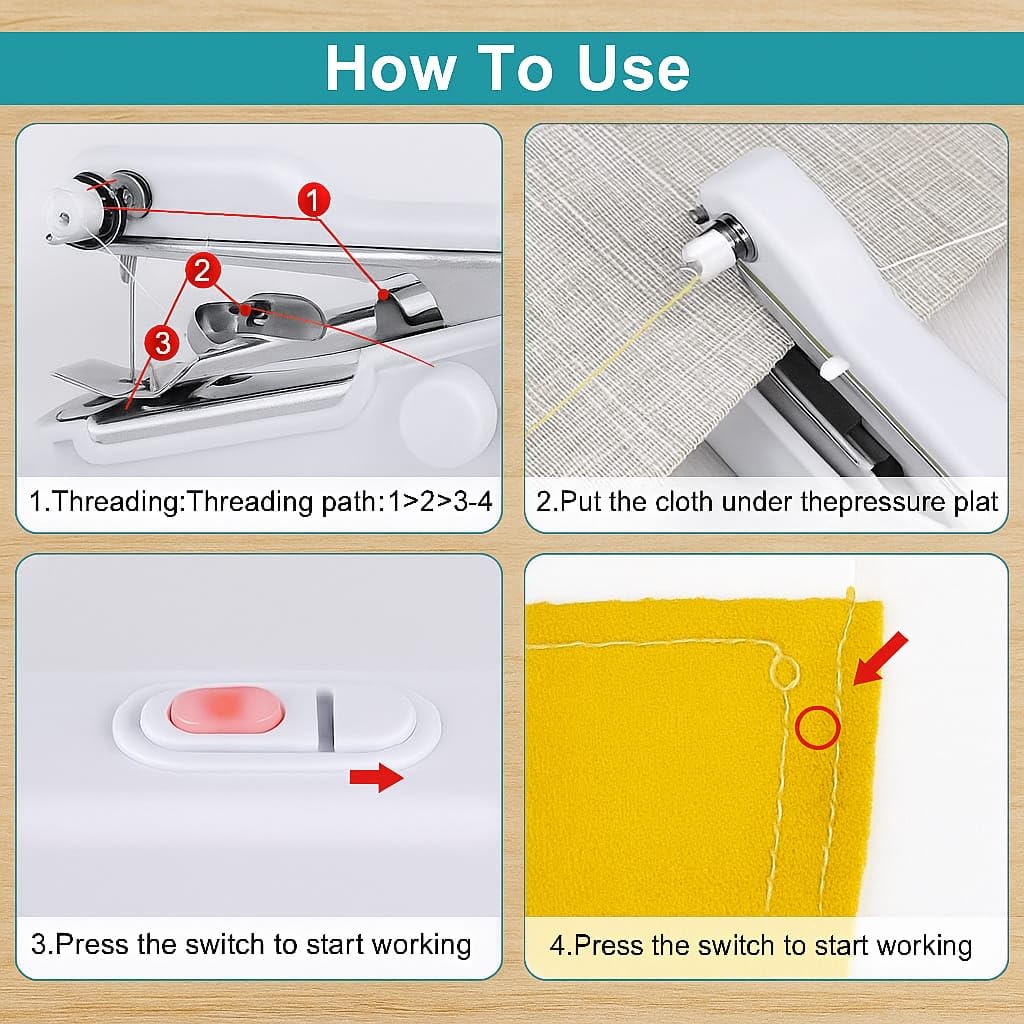 How To Use

1
2
3

1.Threading:Threading path:1>2>3-4

2.Put the cloth under thepressure plat

3.Press the switch to start working

4.Press the switch to start working