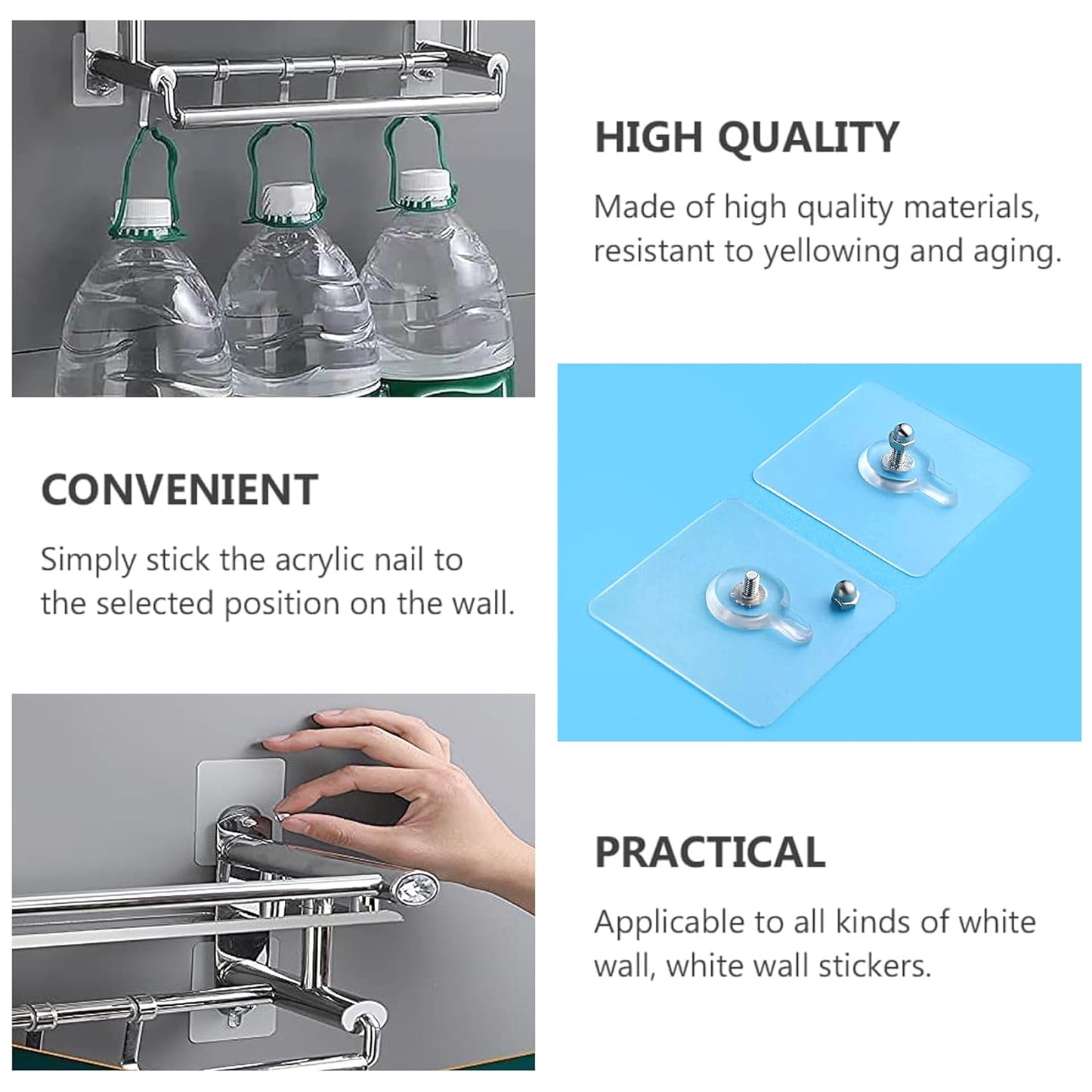 HIGH QUALITY

Made of high quality materials, resistant to yellowing and aging.

CONVENIENT

Simply stick the acrylic nail to the selected position on the wall.

PRACTICAL

Applicable to all kinds of white wall, white wall stickers.